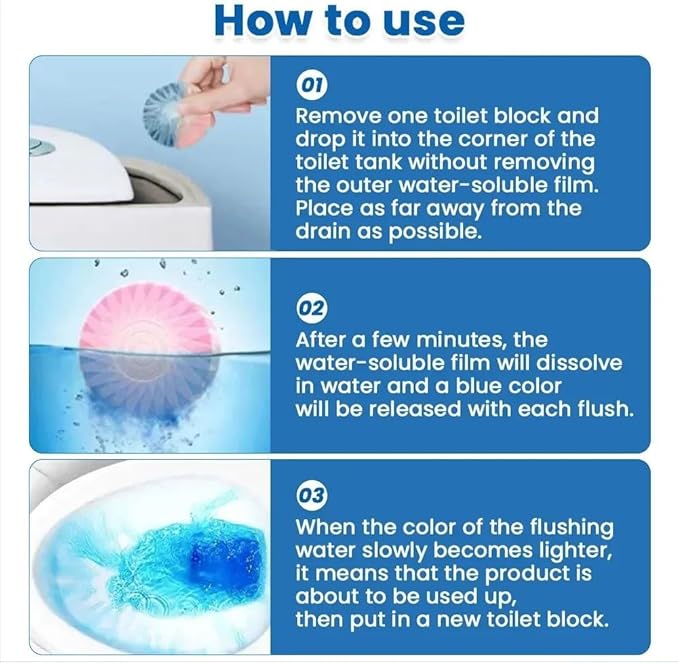 How to use

01

Remove one toilet block and drop it into the corner of the toilet tank without removing the outer water-soluble film. Place as far away from the drain as possible.

02

After a few minutes, the water-soluble film will dissolve in water and a blue color will be released with each flush.

03

When the color of the flushing water slowly becomes lighter, it means that the product is about to be used up, then put in a new toilet block.